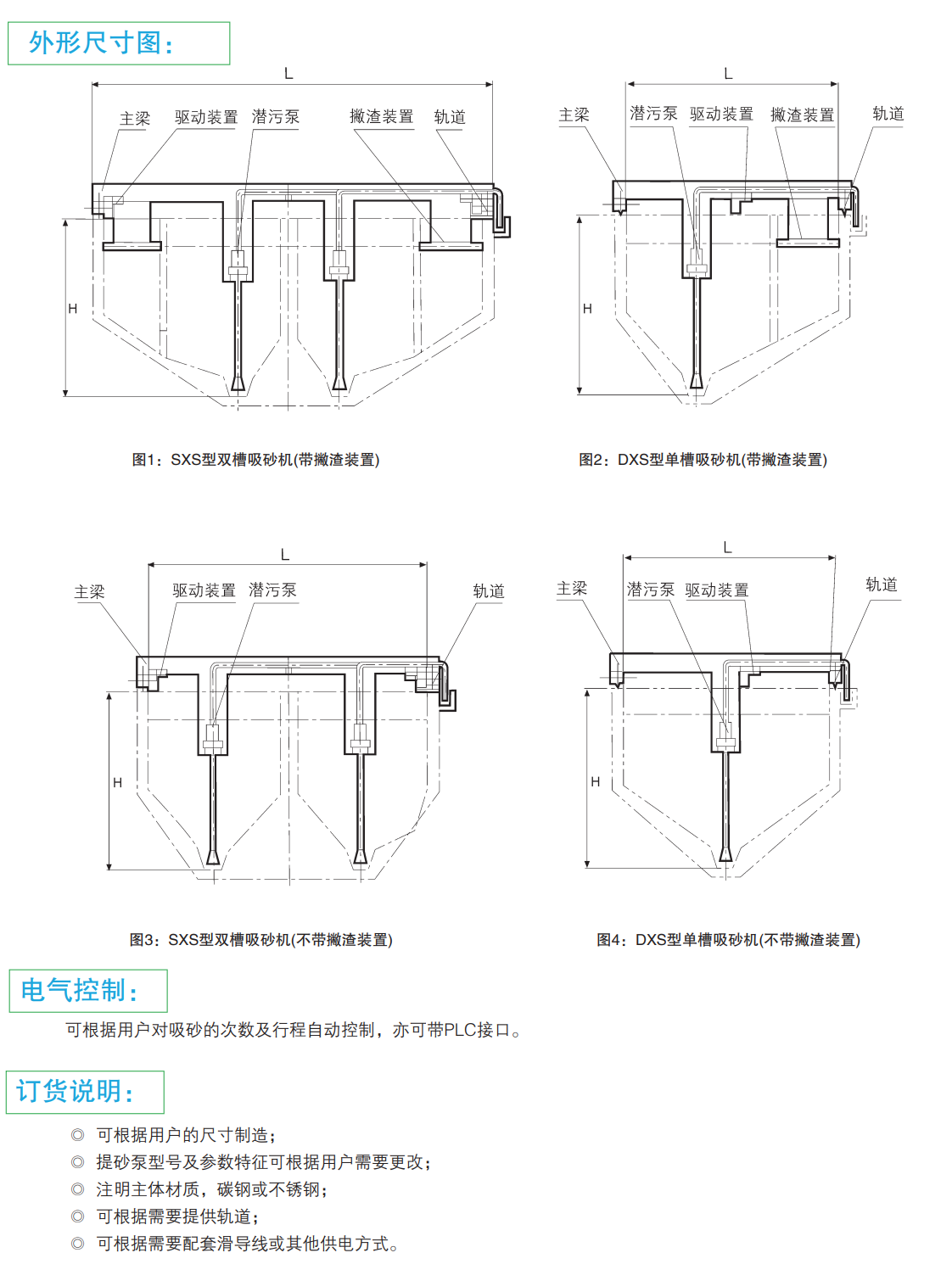 外形尺寸图：

L

主梁 驱动装置 潜污泵 撇渣装置 轨道

H

图1：SXS型双槽吸砂机(带撇渣装置)

L

主梁 潜污泵 驱动装置 撇渣装置 轨道

H

图2：DXS型单槽吸砂机(带撇渣装置)

L

主梁 驱动装置 潜污泵 轨道

H

图3：SXS型双槽吸砂机(不带撇渣装置)

L

主梁 潜污泵 驱动装置 轨道

H

图4：DXS型单槽吸砂机(不带撇渣装置)

电气控制：

可根据用户对吸砂的次数及行程自动控制，亦可带PLC接口。

订货说明：

◎ 可根据用户的尺寸制造；
◎ 提砂泵型号及参数特征可根据用户需要更改；
◎ 注明主体材质，碳钢或不锈钢；
◎ 可根据需要提供轨道；
◎ 可根据需要配套滑导线或其他供电方式。