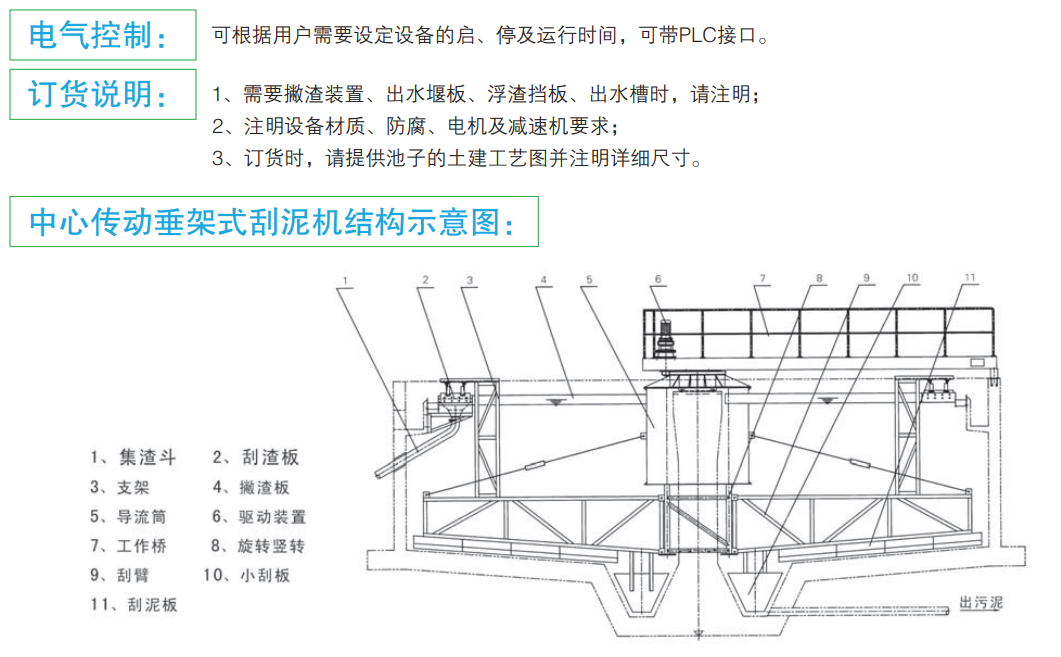 电气控制：

可根据用户需要设定设备的启、停及运行时间，可带PLC接口。

订货说明：

1、需要撇渣装置、出水堰板、浮渣挡板、出水槽时，请注明；
2、注明设备材质、防腐、电机及减速机要求；
3、订货时，请提供池子的土建工艺图并注明详细尺寸。

中心传动垂架式刮泥机结构示意图：

1 2 3 4 5 6 7 8 9 10 11

1、集渣斗 2、刮渣板
3、支架 4、撇渣板
5、导流筒 6、驱动装置
7、工作桥 8、旋转竖转
9、刮臂 10、小刮板
11、刮泥板

出污泥